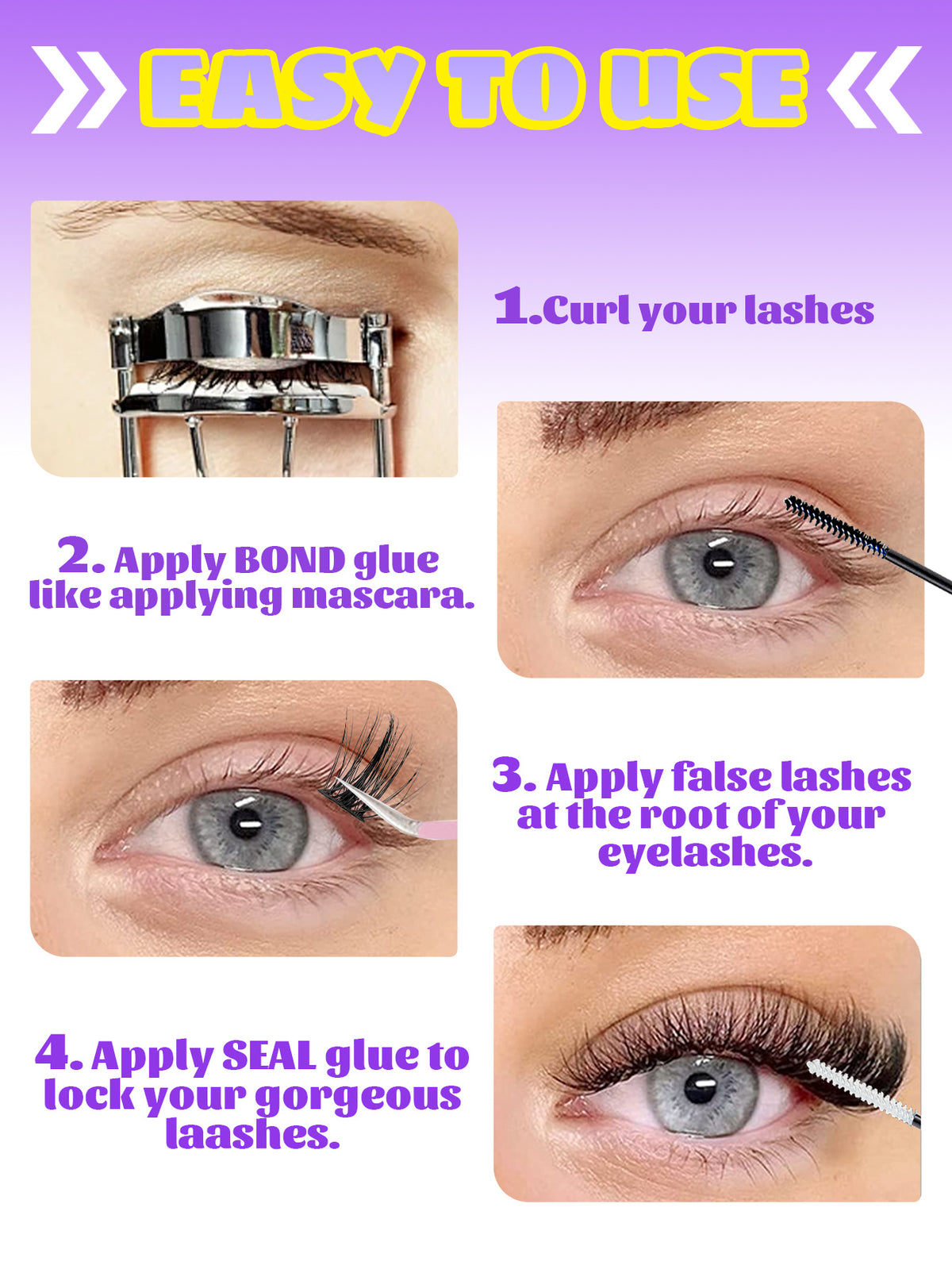 EASY TO USE

1.Curl your lashes

2. Apply BOND glue like applying mascara.

3. Apply false lashes at the root of your eyelashes.

4. Apply SEAL glue to lock your gorgeous laashes.